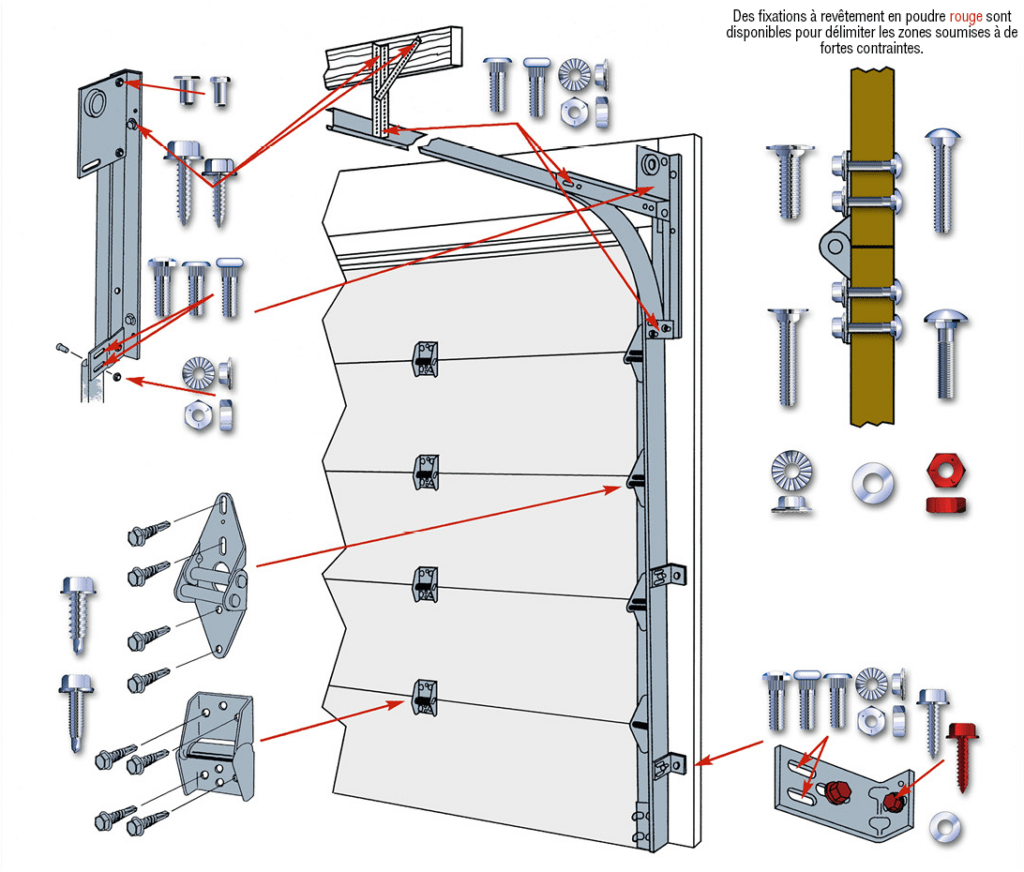 Des fixations à revêtement en poudre rouge sont disponibles pour délimiter les zones soumises à de fortes contraintes.