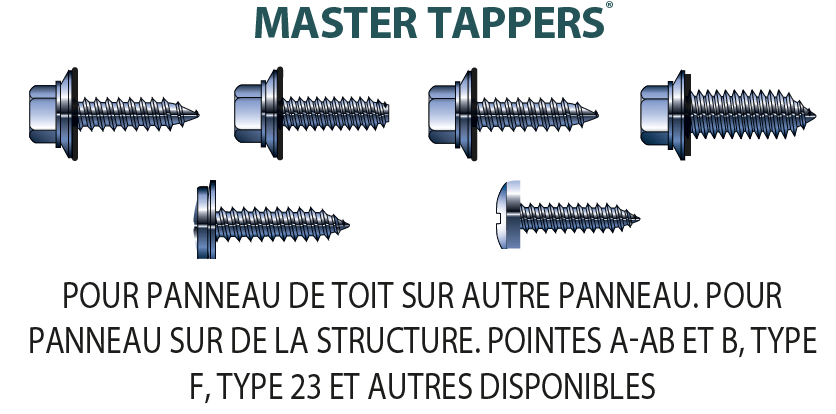 MASTER TAPPERS®

POUR PANNEAU DE TOIT SUR AUTRE PANNEAU. POUR PANNEAU SUR DE LA STRUCTURE. POINTES A-AB ET B, TYPE F, TYPE 23 ET AUTRES DISPONIBLES